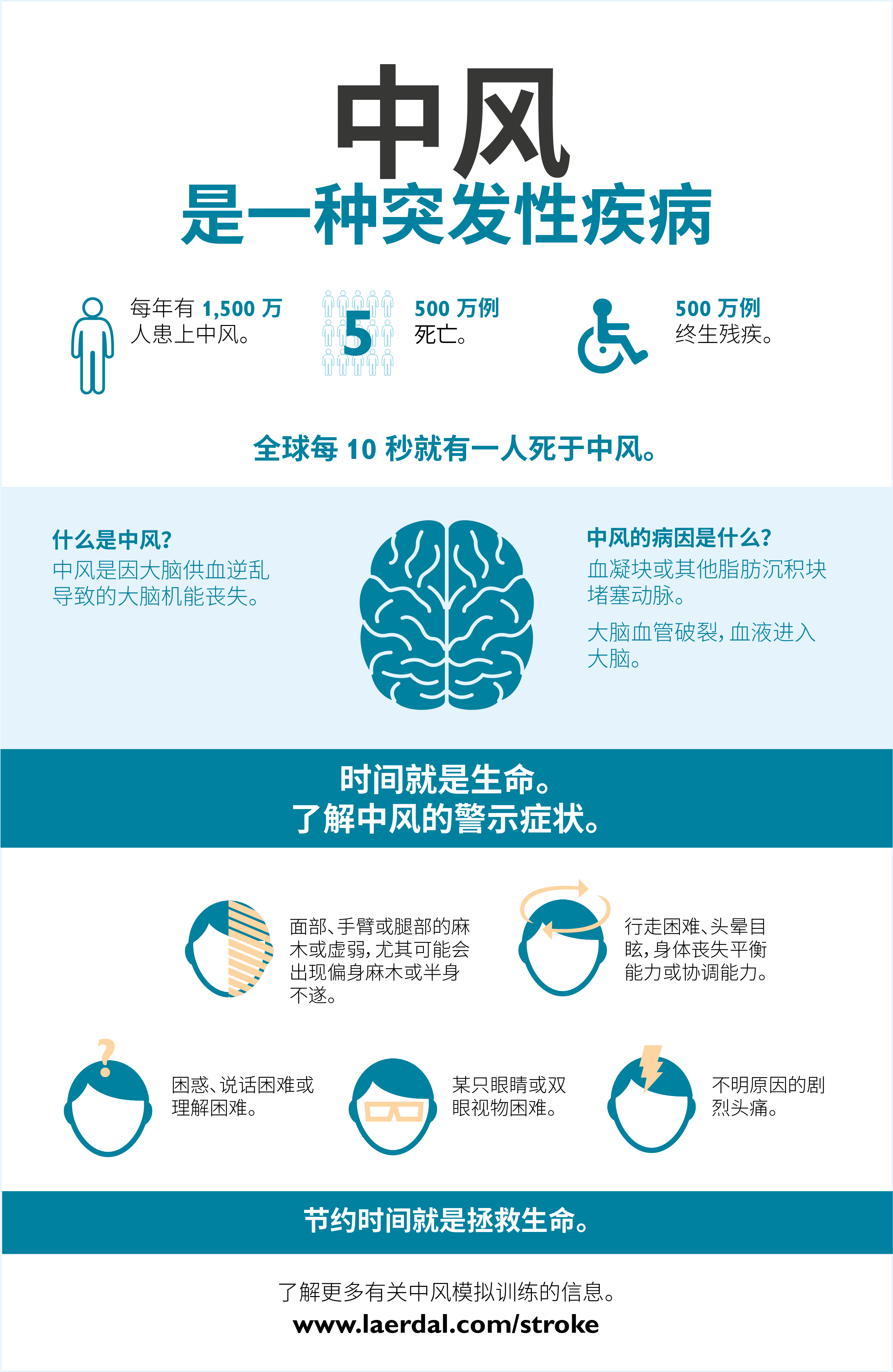 中风

是一种突发性疾病

每年有1,500万人患上中风。

5

500万例死亡。

500万例终生残疾。

全球每10秒就有一人死于中风。

什么是中风?
中风是因大脑供血逆乱导致的大脑机能丧失。

中风的病因是什么?
血凝块或其他脂肪沉积块堵塞动脉。

大脑血管破裂,血液进入大脑。

时间就是生命。
了解中风的警示症状。

面部、手臂或腿部的麻木或虚弱,尤其可能会出现偏身麻木或半身不遂。

行走困难、头晕目眩,身体丧失平衡能力或协调能力。

困惑、说话困难或理解困难。

某只眼睛或双眼视物困难。

不明原因的剧烈头痛。

节约时间就是拯救生命。

了解更多有关中风模拟训练的信息。
www.laerdal.com/stroke