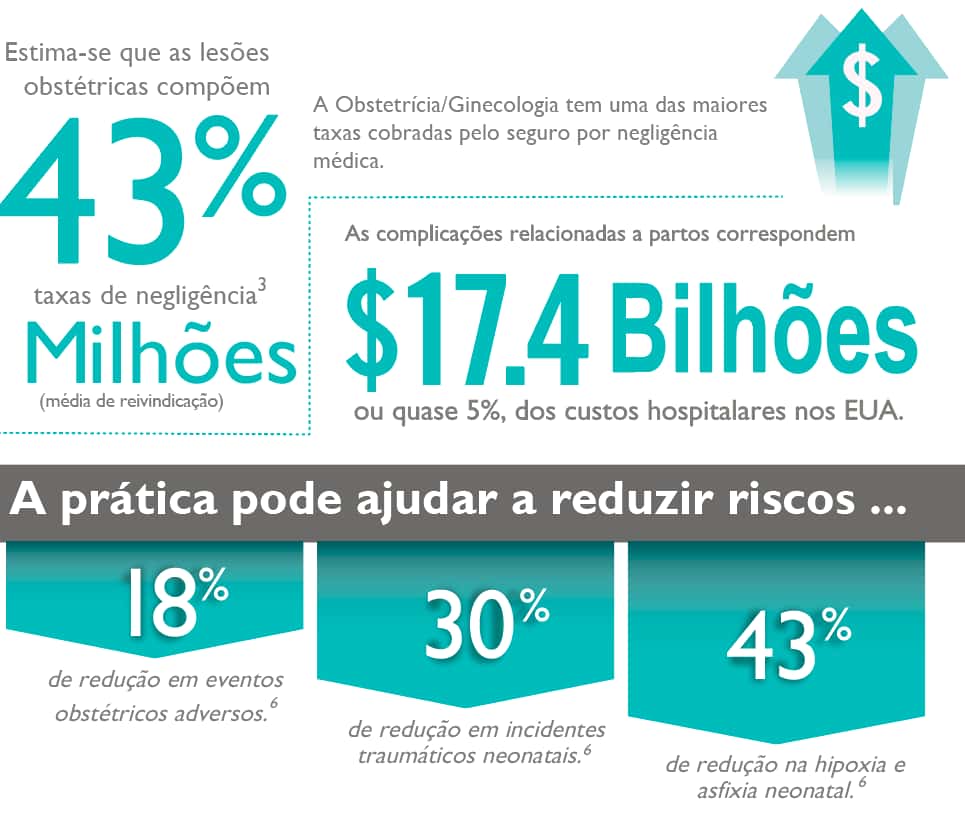 Estima-se que as lesões obstétricas compõem

43%

taxas de negligência$^3$

Milhões

(média de reivindicação)

A Obstetrícia/Ginecologia tem uma das maiores taxas cobradas pelo seguro por negligência médica.

$

As complicações relacionadas a partos correspondem

$17.4 Bilhões

ou quase 5%, dos custos hospitalares nos EUA.

A prática pode ajudar a reduzir riscos ...

18%

de redução em eventos obstétricos adversos.$^6$

30%

de redução em incidentes traumáticos neonatais.$^6$

43%

de redução na hipoxia e asfixia neonatal.$^6$