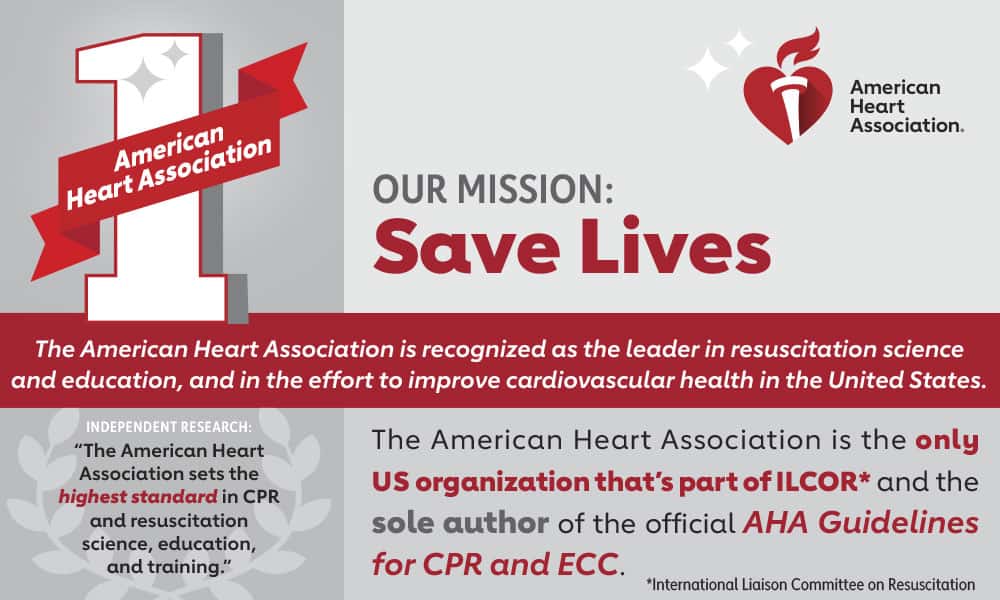 1

American Heart Association

American Heart Association.

OUR MISSION:
Save Lives

The American Heart Association is recognized as the leader in resuscitation science and education, and in the effort to improve cardiovascular health in the United States.

INDEPENDENT RESEARCH:
"The American Heart Association sets the highest standard in CPR and resuscitation science, education, and training."

The American Heart Association is the only US organization that's part of ILCOR* and the sole author of the official AHA Guidelines for CPR and ECC.

*International Liaison Committee on Resuscitation